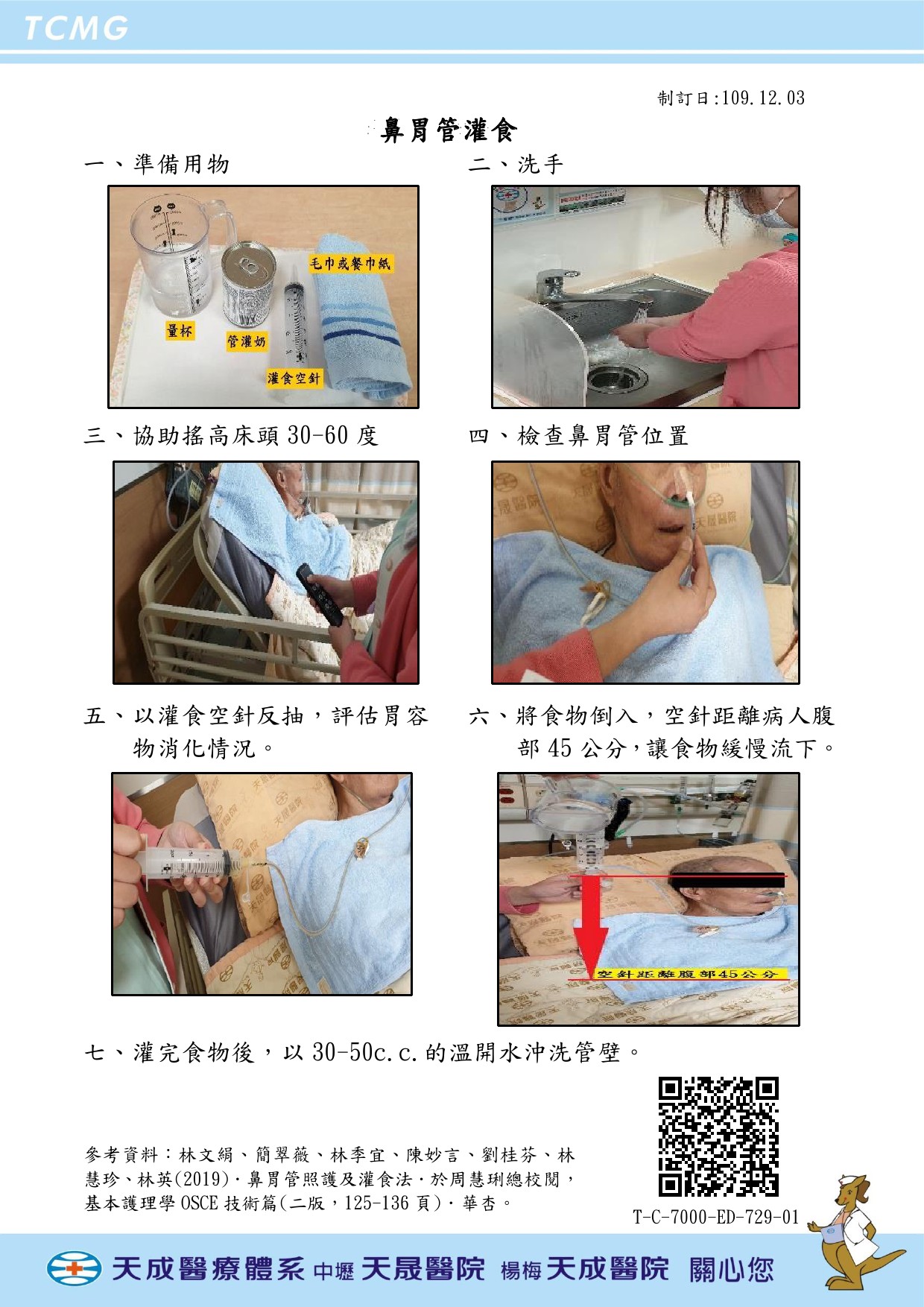 TCMG

制訂日:109.12.03

鼻胃管灌食

一、準備用物

毛巾或餐巾紙

量杯

管灌奶

灌食空針

二、洗手

三、協助搖高床頭 30-60 度

四、檢查鼻胃管位置

五、以灌食空針反抽，評估胃容物消化情況。

六、將食物倒入，空針距離病人腹部 45 公分，讓食物緩慢流下。

空針距離腹部45公分

七、灌完食物後，以 30-50c.c.的溫開水沖洗管壁。

參考資料：林文絹、簡翠薇、林季宜、陳妙言、劉桂芬、林慧珍、林英(2019)．鼻胃管照護及灌食法．於周慧琍總校閱，基本護理學 OSCE 技術篇(二版，125-136 頁)．華杏。

T-C-7000-ED-729-01

天成醫療體系 中壢 天晟醫院 楊梅 天成醫院 關心您